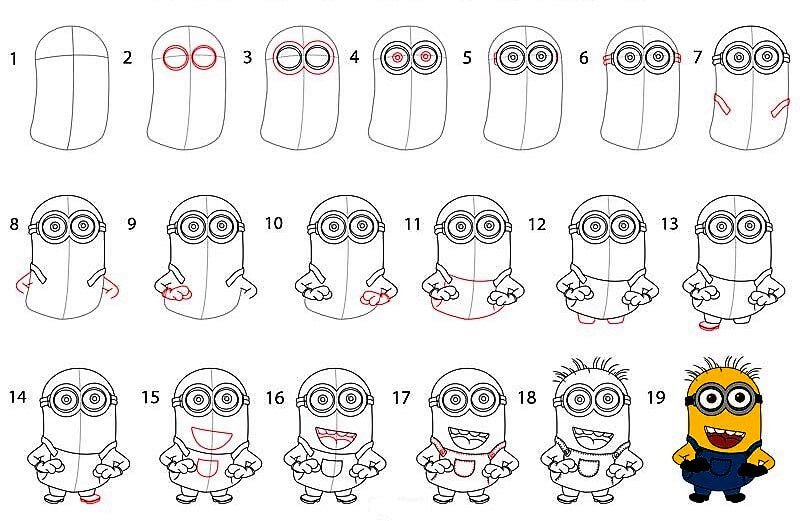 1 2 3 4 5 6 7

8 9 10 11 12 13

14 15 16 17 18 19