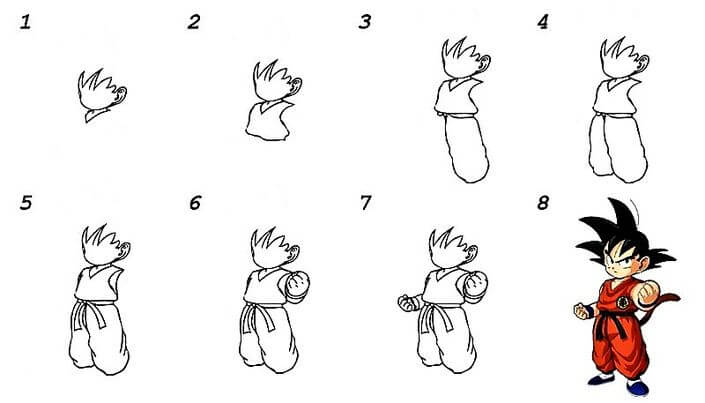 1

2

3

4

5

6

7

8