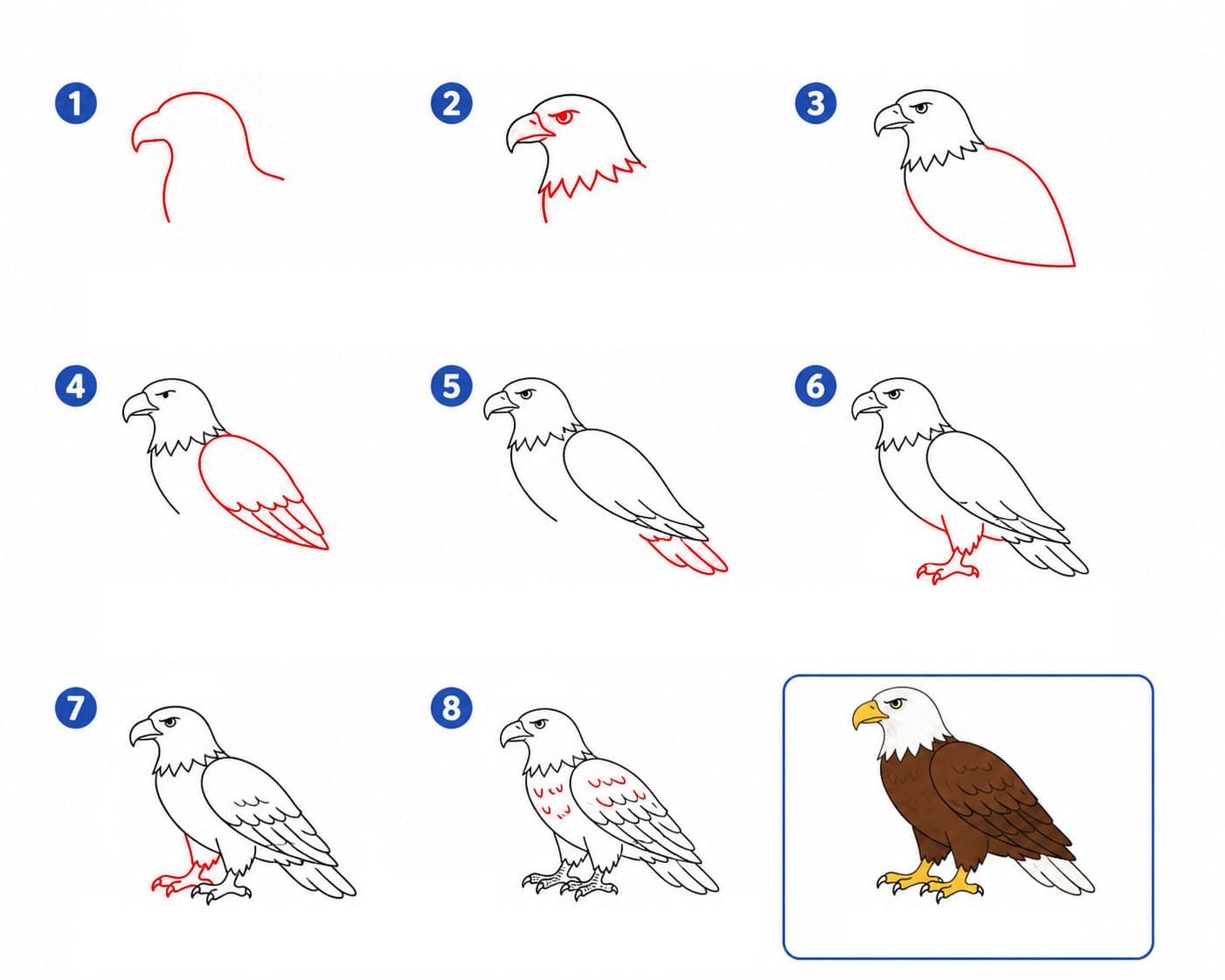 1

2

3

4

5

6

7

8