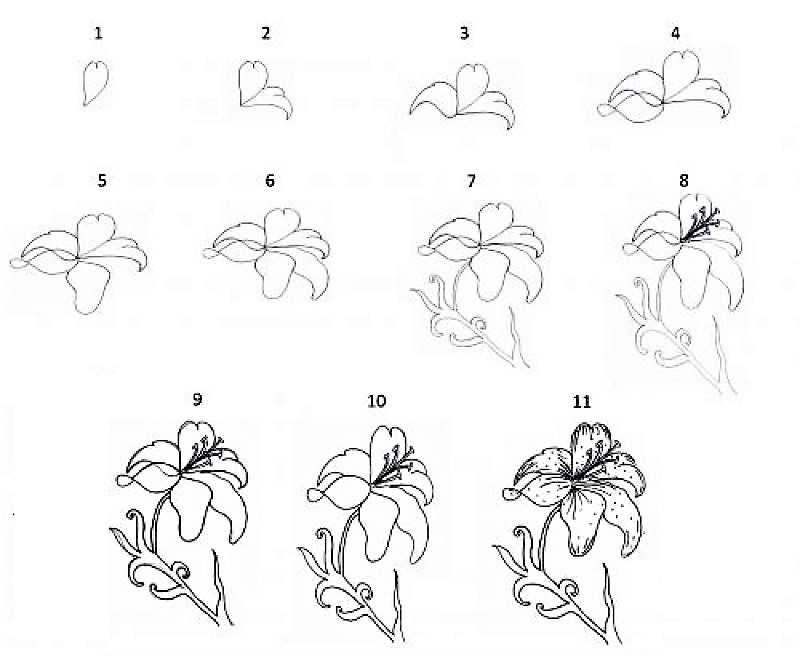 1 2 3 4

5 6 7 8

9 10 11